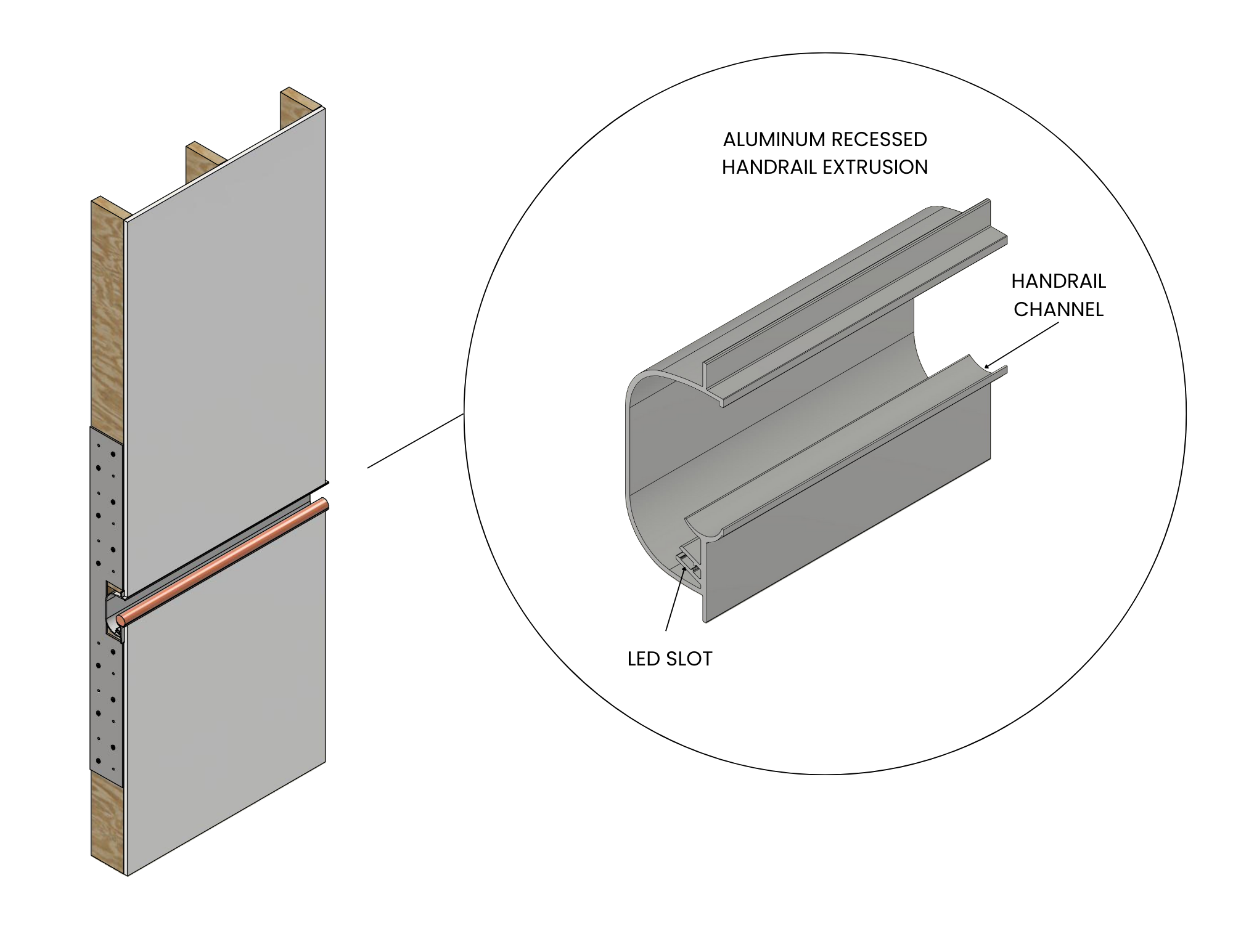 ALUMINUM RECESSED HANDRAIL EXTRUSION

HANDRAIL CHANNEL

LED SLOT